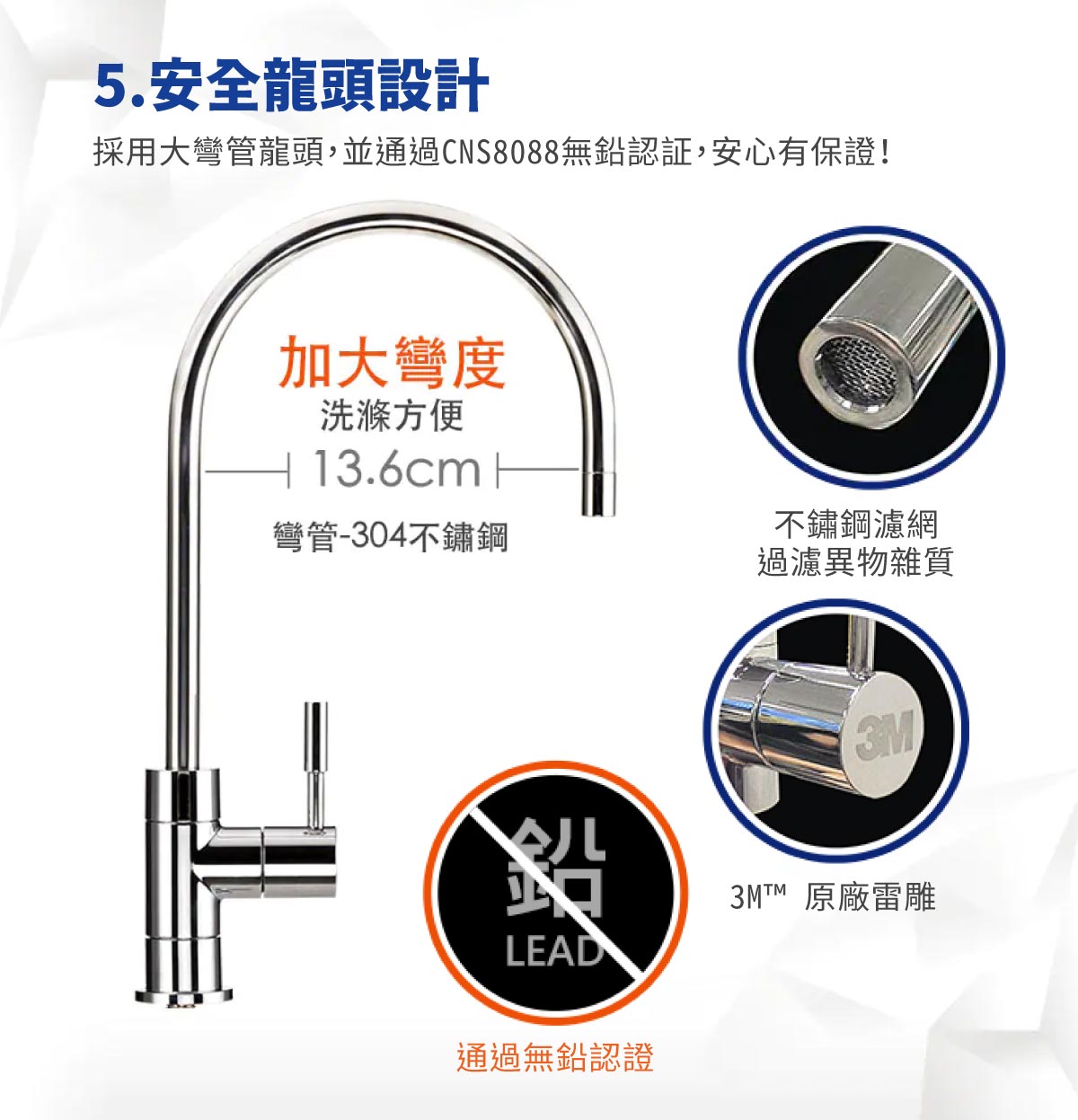 5.安全龍頭設計

採用大彎管龍頭，並通過CNS8088無鉛認証，安心有保證！

加大彎度
洗滌方便
13.6cm

彎管-304不鏽鋼

不鏽鋼濾網
過濾異物雜質

3M

3M™ 原廠雷雕

鉛
LEAD

通過無鉛認證